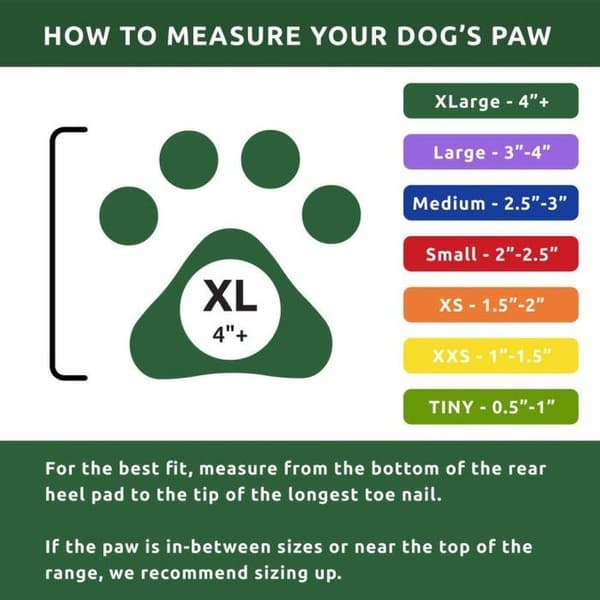 HOW TO MEASURE YOUR DOG'S PAW

XL
4"+

XLarge - 4"+

Large - 3"-4"

Medium - 2.5"-3"

Small - 2"-2.5"

XS - 1.5"-2"

XXS - 1"-1.5"

TINY - 0.5"-1"

For the best fit, measure from the bottom of the rear heel pad to the tip of the longest toe nail.

If the paw is in-between sizes or near the top of the range, we recommend sizing up.