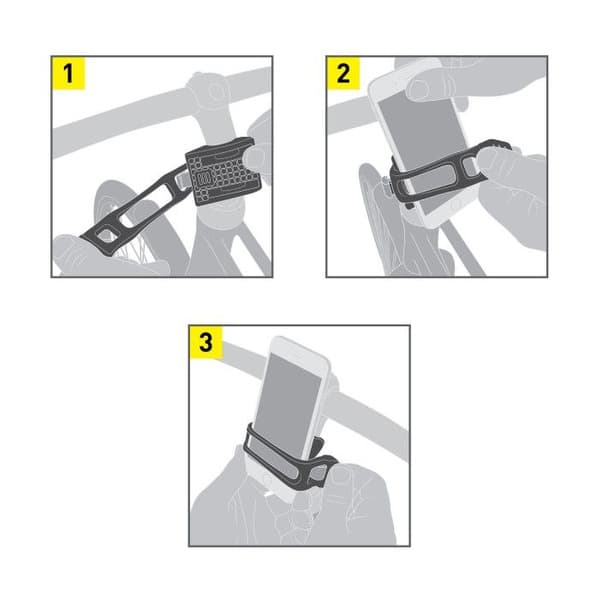 1

2

3