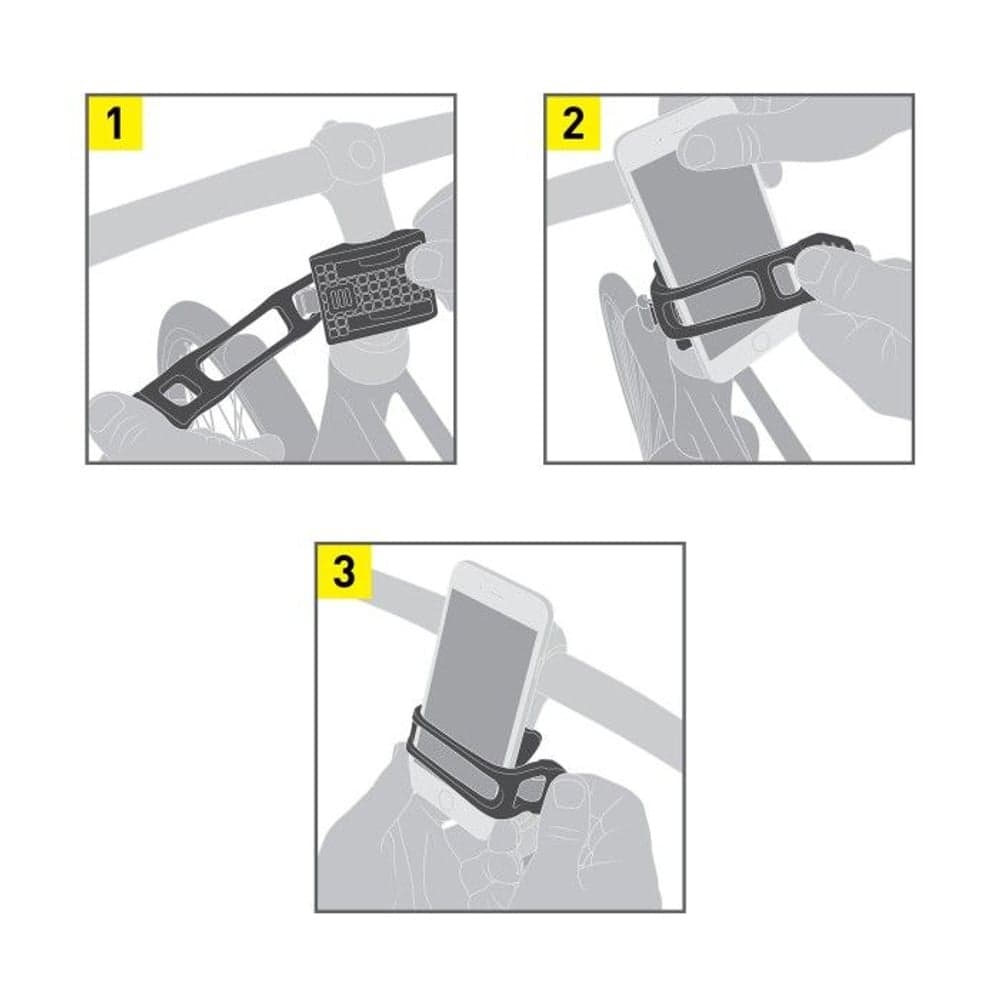 1

2

3