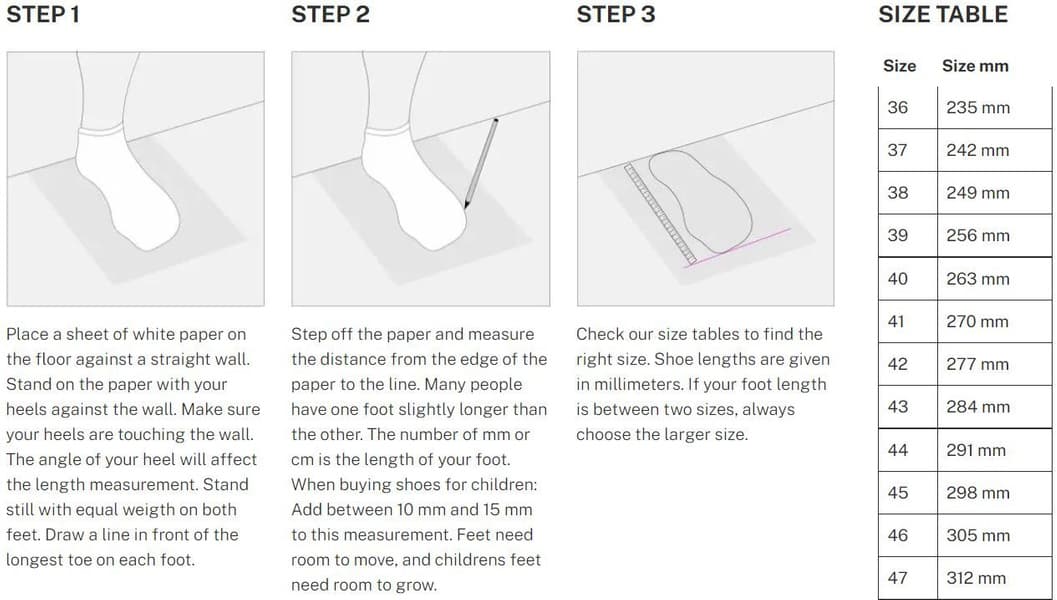 STEP 1

Place a sheet of white paper on the floor against a straight wall. Stand on the paper with your heels against the wall. Make sure your heels are touching the wall. The angle of your heel will affect the length measurement. Stand still with equal weigth on both feet. Draw a line in front of the longest toe on each foot.

STEP 2

Step off the paper and measure the distance from the edge of the paper to the line. Many people have one foot slightly longer than the other. The number of mm or cm is the length of your foot. When buying shoes for children: Add between 10 mm and 15 mm to this measurement. Feet need room to move, and childrens feet need room to grow.

STEP 3

Check our size tables to find the right size. Shoe lengths are given in millimeters. If your foot length is between two sizes, always choose the larger size.

SIZE TABLE

| Size | Size mm |
|---|---|
| 36 | 235 mm |
| 37 | 242 mm |
| 38 | 249 mm |
| 39 | 256 mm |
| 40 | 263 mm |
| 41 | 270 mm |
| 42 | 277 mm |
| 43 | 284 mm |
| 44 | 291 mm |
| 45 | 298 mm |
| 46 | 305 mm |
| 47 | 312 mm |