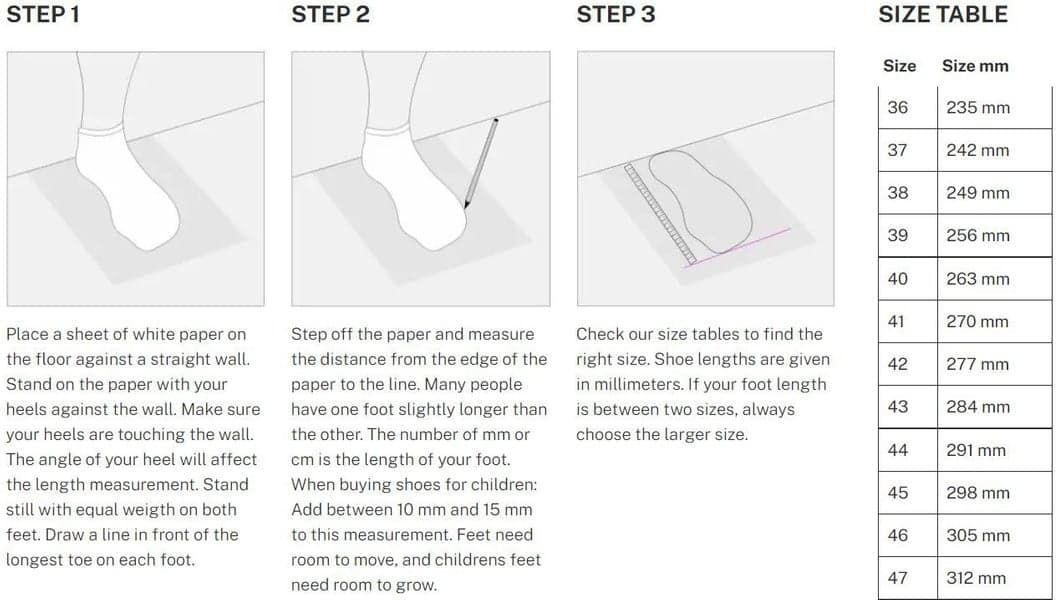 STEP 1

Place a sheet of white paper on the floor against a straight wall. Stand on the paper with your heels against the wall. Make sure your heels are touching the wall. The angle of your heel will affect the length measurement. Stand still with equal weigth on both feet. Draw a line in front of the longest toe on each foot.

STEP 2

Step off the paper and measure the distance from the edge of the paper to the line. Many people have one foot slightly longer than the other. The number of mm or cm is the length of your foot. When buying shoes for children: Add between 10 mm and 15 mm to this measurement. Feet need room to move, and childrens feet need room to grow.

STEP 3

Check our size tables to find the right size. Shoe lengths are given in millimeters. If your foot length is between two sizes, always choose the larger size.

SIZE TABLE

| Size | Size mm |
|---|---|
| 36 | 235 mm |
| 37 | 242 mm |
| 38 | 249 mm |
| 39 | 256 mm |
| 40 | 263 mm |
| 41 | 270 mm |
| 42 | 277 mm |
| 43 | 284 mm |
| 44 | 291 mm |
| 45 | 298 mm |
| 46 | 305 mm |
| 47 | 312 mm |