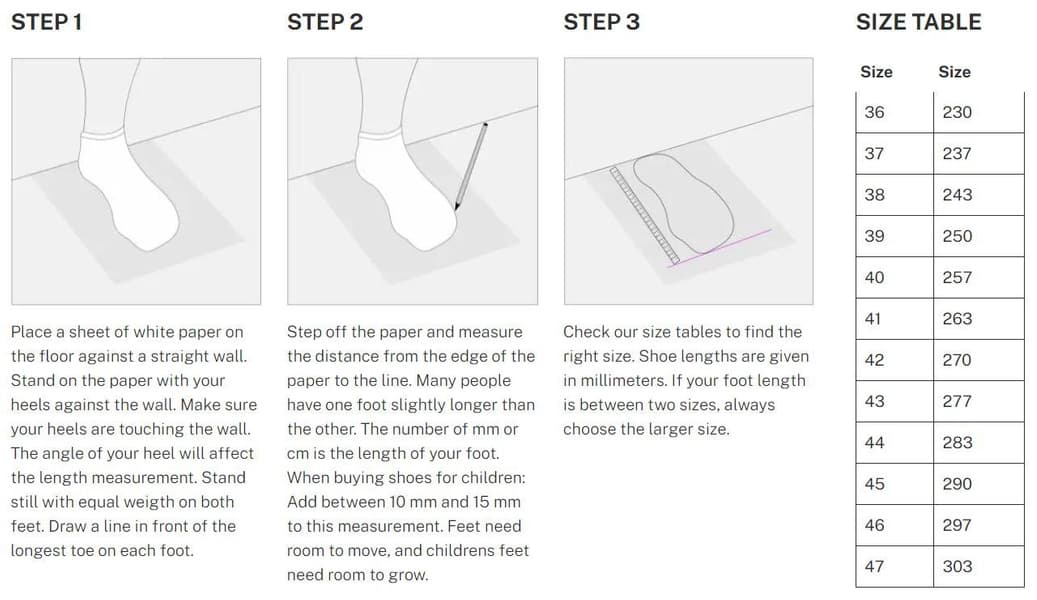 STEP 1

Place a sheet of white paper on the floor against a straight wall. Stand on the paper with your heels against the wall. Make sure your heels are touching the wall. The angle of your heel will affect the length measurement. Stand still with equal weigth on both feet. Draw a line in front of the longest toe on each foot.

STEP 2

Step off the paper and measure the distance from the edge of the paper to the line. Many people have one foot slightly longer than the other. The number of mm or cm is the length of your foot. When buying shoes for children: Add between 10 mm and 15 mm to this measurement. Feet need room to move, and childrens feet need room to grow.

STEP 3

Check our size tables to find the right size. Shoe lengths are given in millimeters. If your foot length is between two sizes, always choose the larger size.

SIZE TABLE

| Size | Size |
|---|---|
| 36 | 230 |
| 37 | 237 |
| 38 | 243 |
| 39 | 250 |
| 40 | 257 |
| 41 | 263 |
| 42 | 270 |
| 43 | 277 |
| 44 | 283 |
| 45 | 290 |
| 46 | 297 |
| 47 | 303 |