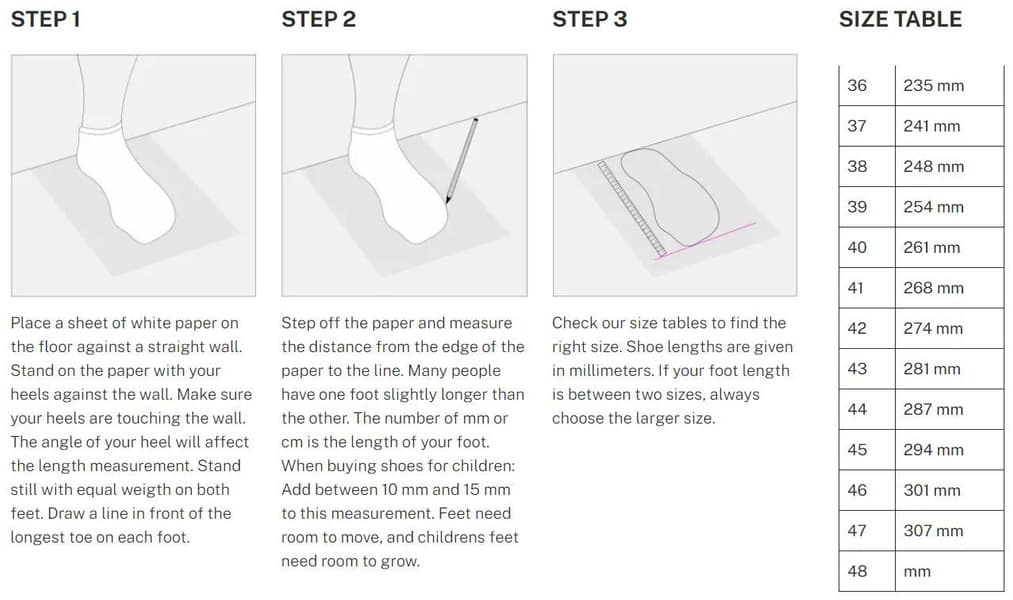 STEP 1

Place a sheet of white paper on the floor against a straight wall. Stand on the paper with your heels against the wall. Make sure your heels are touching the wall. The angle of your heel will affect the length measurement. Stand still with equal weigth on both feet. Draw a line in front of the longest toe on each foot.

STEP 2

Step off the paper and measure the distance from the edge of the paper to the line. Many people have one foot slightly longer than the other. The number of mm or cm is the length of your foot. When buying shoes for children: Add between 10 mm and 15 mm to this measurement. Feet need room to move, and childrens feet need room to grow.

STEP 3

Check our size tables to find the right size. Shoe lengths are given in millimeters. If your foot length is between two sizes, always choose the larger size.

SIZE TABLE

| 36 | 235 mm |
|---|---|
| 37 | 241 mm |
| 38 | 248 mm |
| 39 | 254 mm |
| 40 | 261 mm |
| 41 | 268 mm |
| 42 | 274 mm |
| 43 | 281 mm |
| 44 | 287 mm |
| 45 | 294 mm |
| 46 | 301 mm |
| 47 | 307 mm |
| 48 | mm |