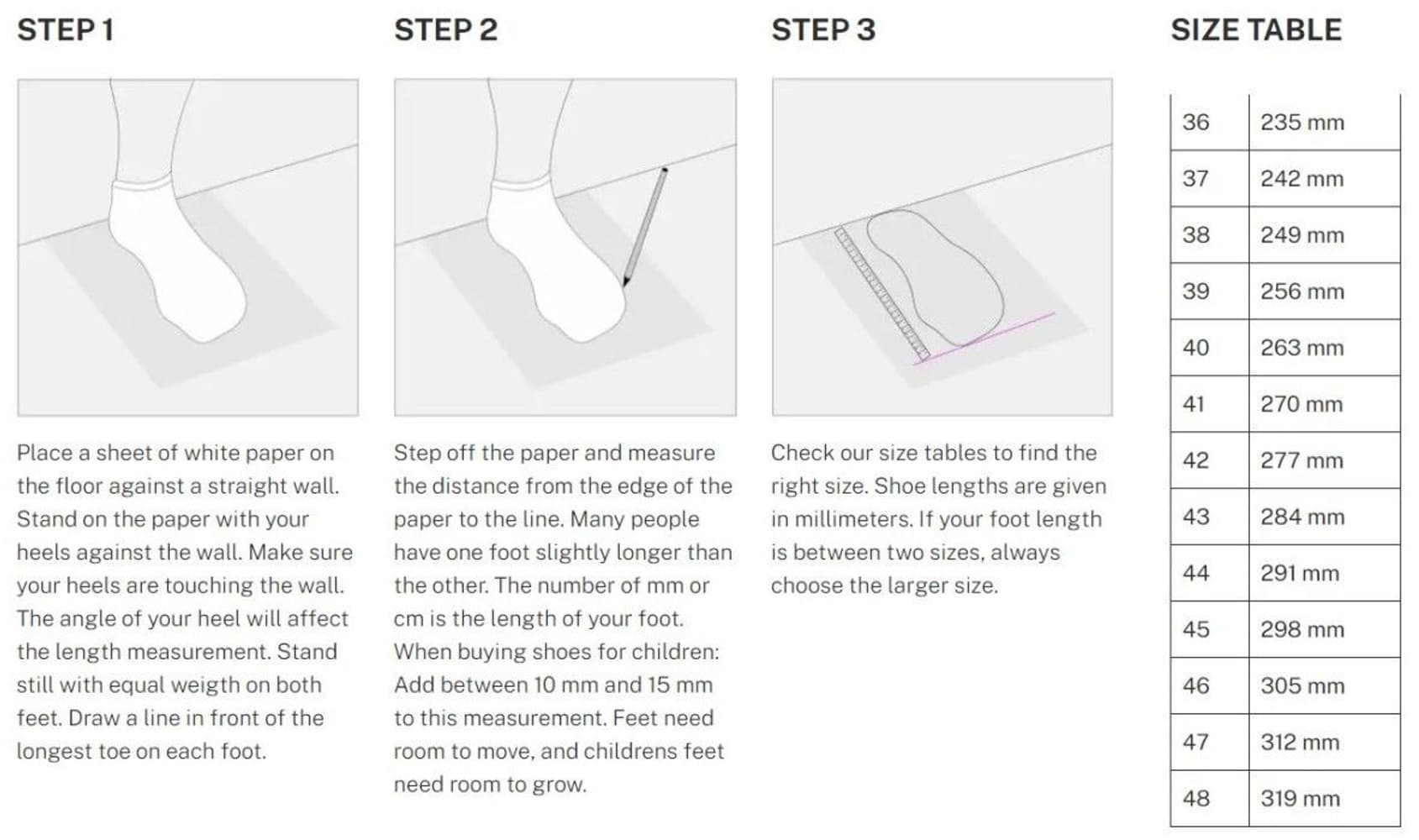 STEP 1

Place a sheet of white paper on the floor against a straight wall. Stand on the paper with your heels against the wall. Make sure your heels are touching the wall. The angle of your heel will affect the length measurement. Stand still with equal weigth on both feet. Draw a line in front of the longest toe on each foot.

STEP 2

Step off the paper and measure the distance from the edge of the paper to the line. Many people have one foot slightly longer than the other. The number of mm or cm is the length of your foot. When buying shoes for children: Add between 10 mm and 15 mm to this measurement. Feet need room to move, and childrens feet need room to grow.

STEP 3

Check our size tables to find the right size. Shoe lengths are given in millimeters. If your foot length is between two sizes, always choose the larger size.

SIZE TABLE

| 36 | 235 mm |
|---|---|
| 37 | 242 mm |
| 38 | 249 mm |
| 39 | 256 mm |
| 40 | 263 mm |
| 41 | 270 mm |
| 42 | 277 mm |
| 43 | 284 mm |
| 44 | 291 mm |
| 45 | 298 mm |
| 46 | 305 mm |
| 47 | 312 mm |
| 48 | 319 mm |